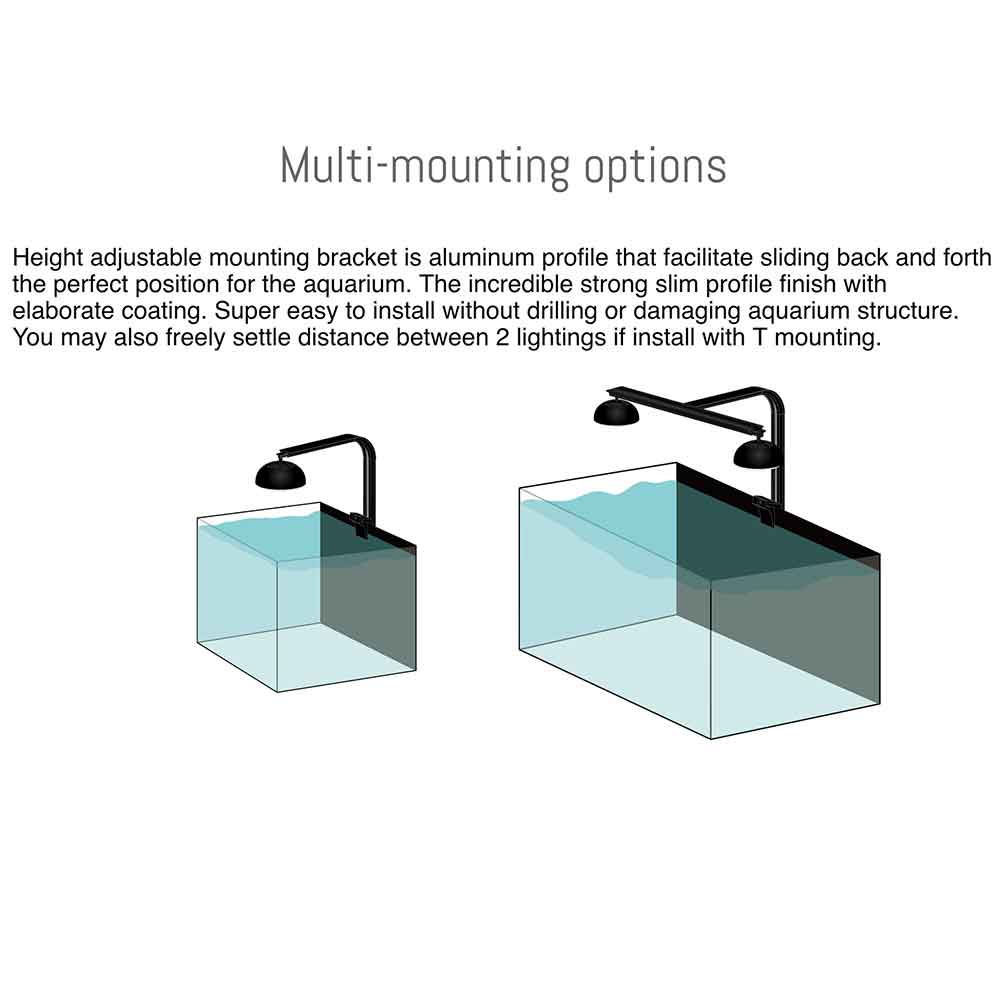 Multi-mounting options

Height adjustable mounting bracket is aluminum profile that facilitate sliding back and forth the perfect position for the aquarium. The incredible strong slim profile finish with elaborate coating. Super easy to install without drilling or damaging aquarium structure. You may also freely settle distance between 2 lightings if install with T mounting.